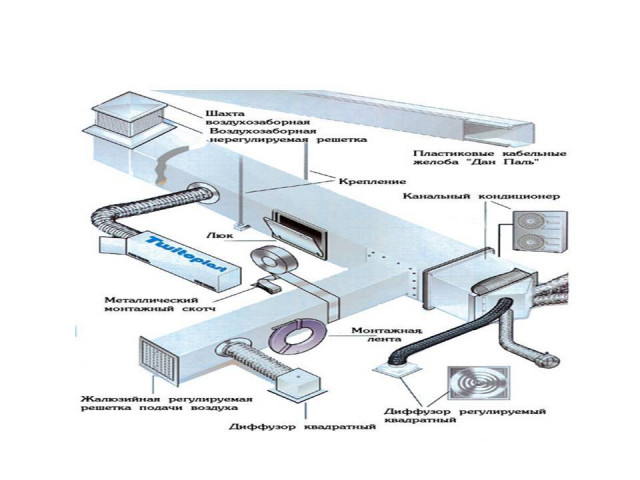 Шахта воздухозаборная
Воздухозаборная нерегулируемая решетка

Пластиковые кабельные желоба "Дан Паль"

Крепление

Канальный кондиционер

Люк

Twitoplast

Металлический монтажный скотч

Монтажная лента

Жалюзийная регулируемая решетка подачи воздуха

Диффузор квадратный

Диффузор регулируемый квадратный